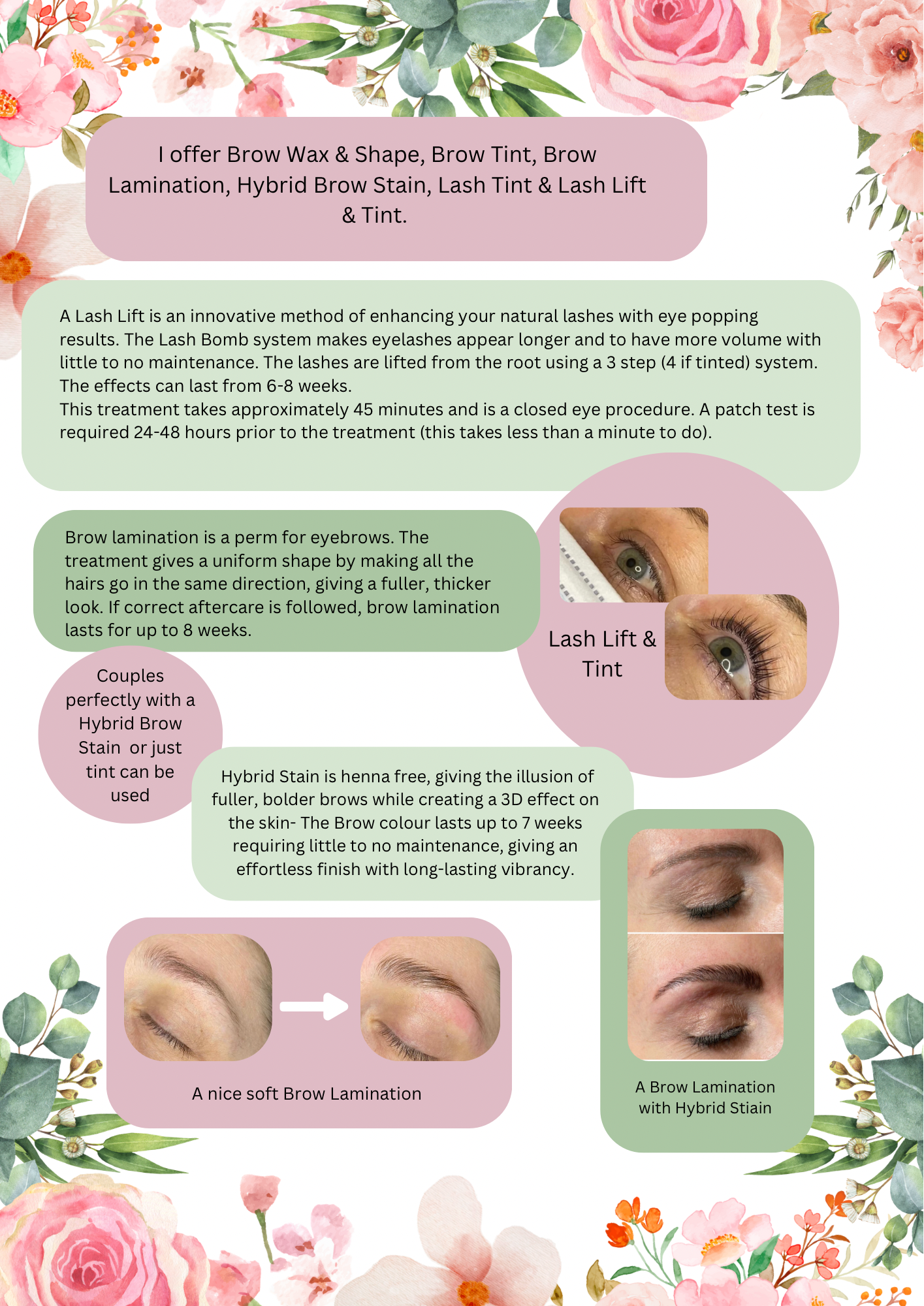 I offer Brow Wax & Shape, Brow Tint, Brow Lamination, Hybrid Brow Stain, Lash Tint & Lash Lift & Tint.

A Lash Lift is an innovative method of enhancing your natural lashes with eye popping results. The Lash Bomb system makes eyelashes appear longer and to have more volume with little to no maintenance. The lashes are lifted from the root using a 3 step (4 if tinted) system. The effects can last from 6-8 weeks.
This treatment takes approximately 45 minutes and is a closed eye procedure. A patch test is required 24-48 hours prior to the treatment (this takes less than a minute to do).

Brow lamination is a perm for eyebrows. The treatment gives a uniform shape by making all the hairs go in the same direction, giving a fuller, thicker look. If correct aftercare is followed, brow lamination lasts for up to 8 weeks.

Lash Lift & Tint

Couples perfectly with a Hybrid Brow Stain or just tint can be used

Hybrid Stain is henna free, giving the illusion of fuller, bolder brows while creating a 3D effect on the skin- The Brow colour lasts up to 7 weeks requiring little to no maintenance, giving an effortless finish with long-lasting vibrancy.

A nice soft Brow Lamination

A Brow Lamination with Hybrid Stiain